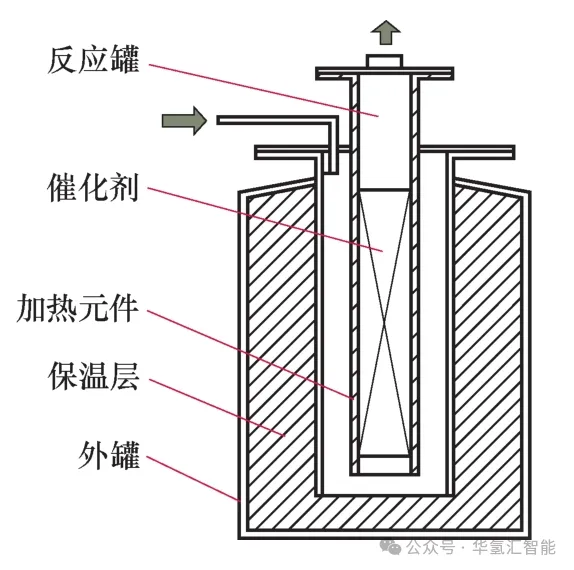 反应罐
催化剂
加热元件
保温层
外罐
公众号 · 华氢汇智能